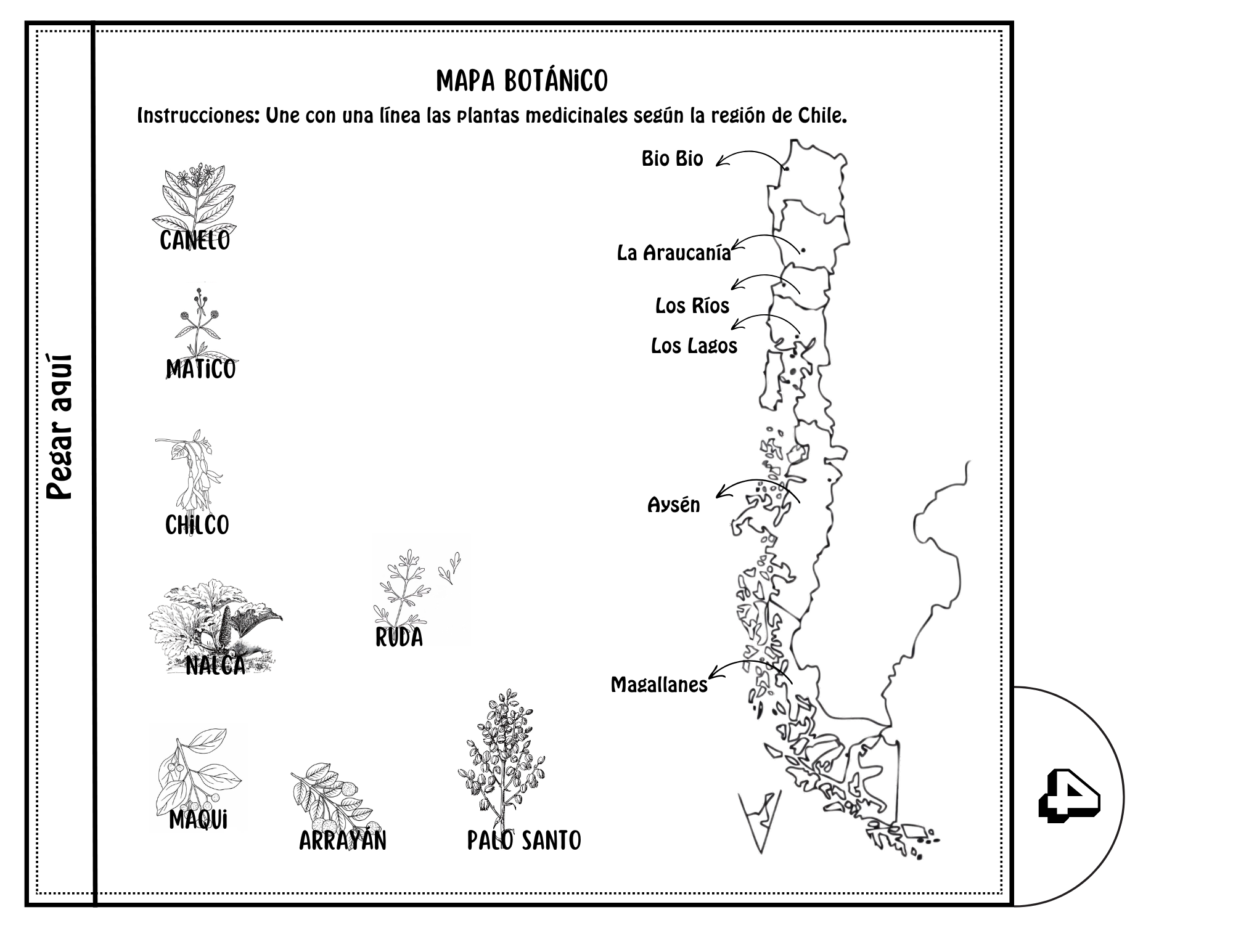 Pegar aquí

MAPA BOTÁNICO

Instrucciones: Une con una línea las plantas medicinales según la región de Chile.

CANELO

MATICO

CHILCO

NALCA

RUDA

MAQUI

ARRAYÁN

PALO SANTO

Bio Bio

La Araucanía

Los Ríos

Los Lagos

Aysén

Magallanes

4