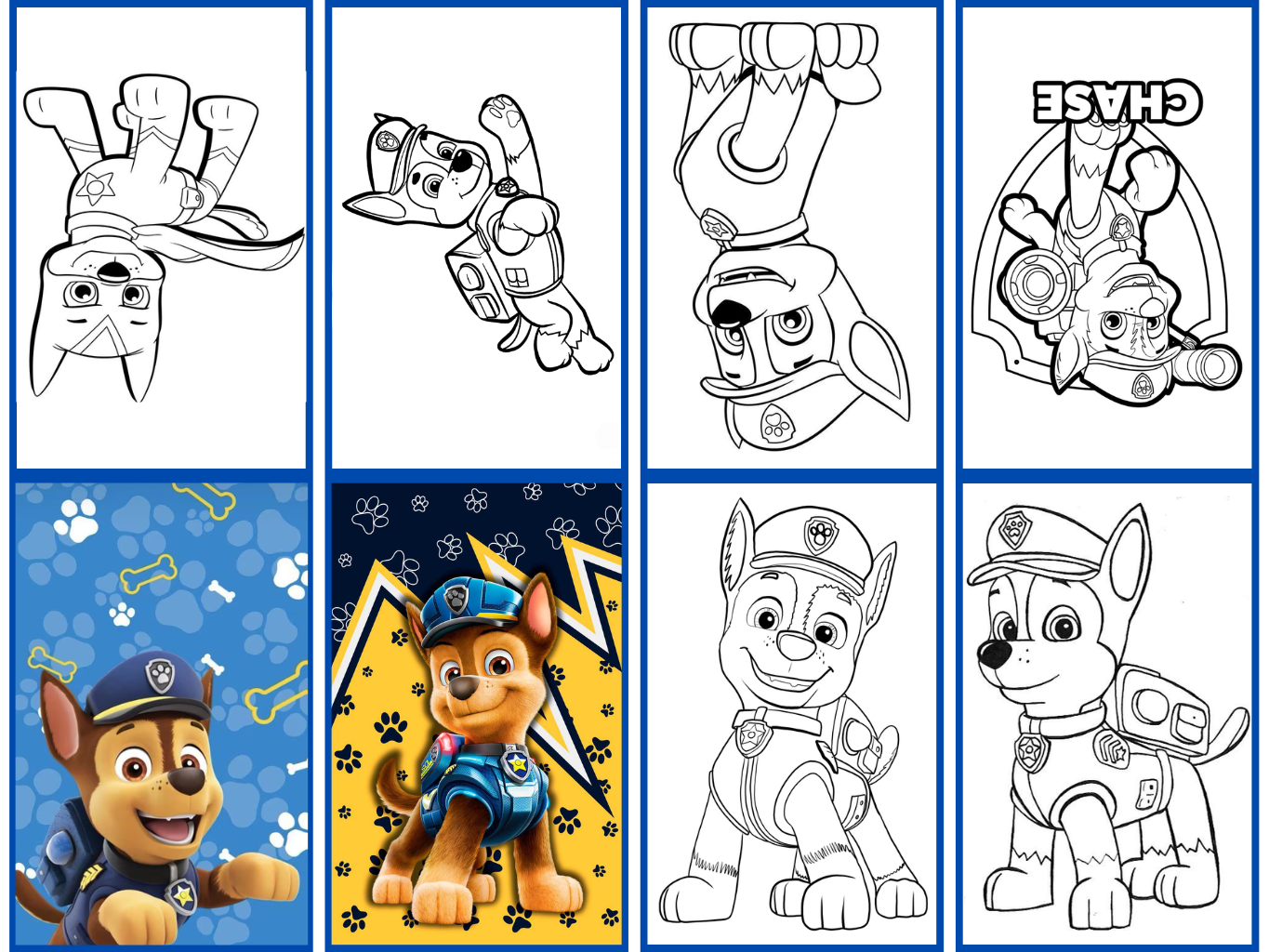 CHASE