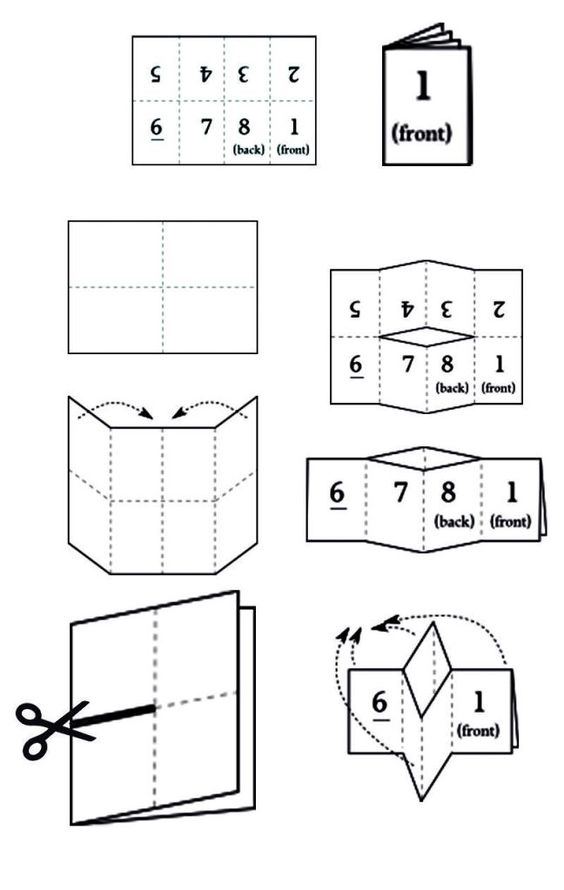 5 4 3 2
6 7 8 (back) 1 (front)

1 (front)

5 4 3 2
6 7 8 (back) 1 (front)

6 7 8 (back) 1 (front)

6 1 (front)