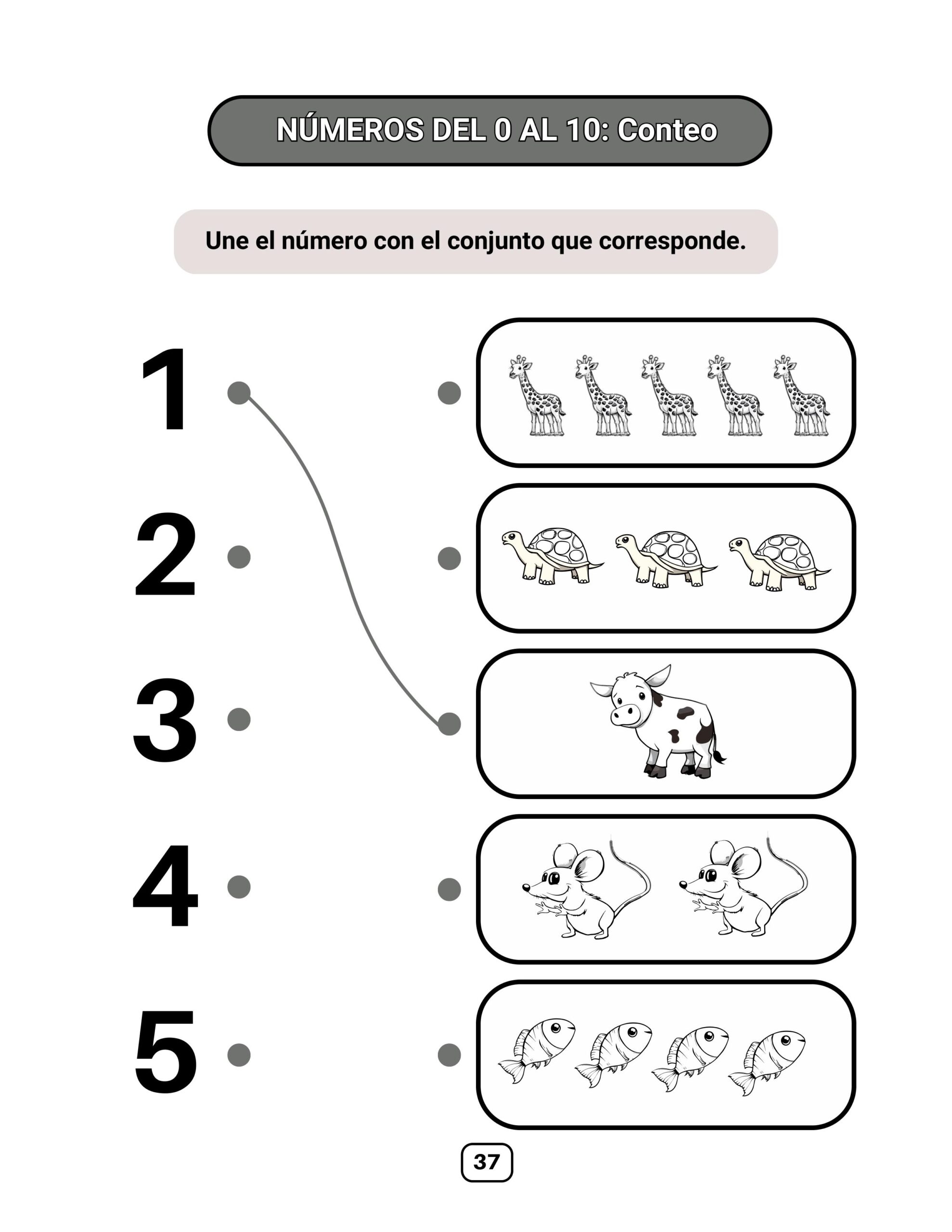 NÚMEROS DEL 0 AL 10: Conteo

Une el número con el conjunto que corresponde.

1

2

3

4

5

37