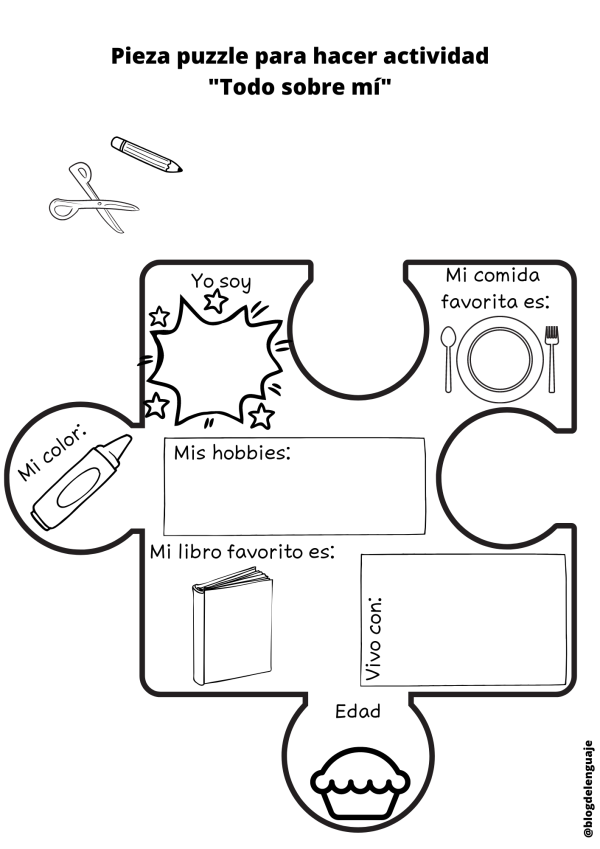 Pieza puzzle para hacer actividad
"Todo sobre mí"

Yo soy

Mi comida favorita es:

Mi color:

Mis hobbies:

Mi libro favorito es:

Vivo con:

Edad

@blogdelenguaje