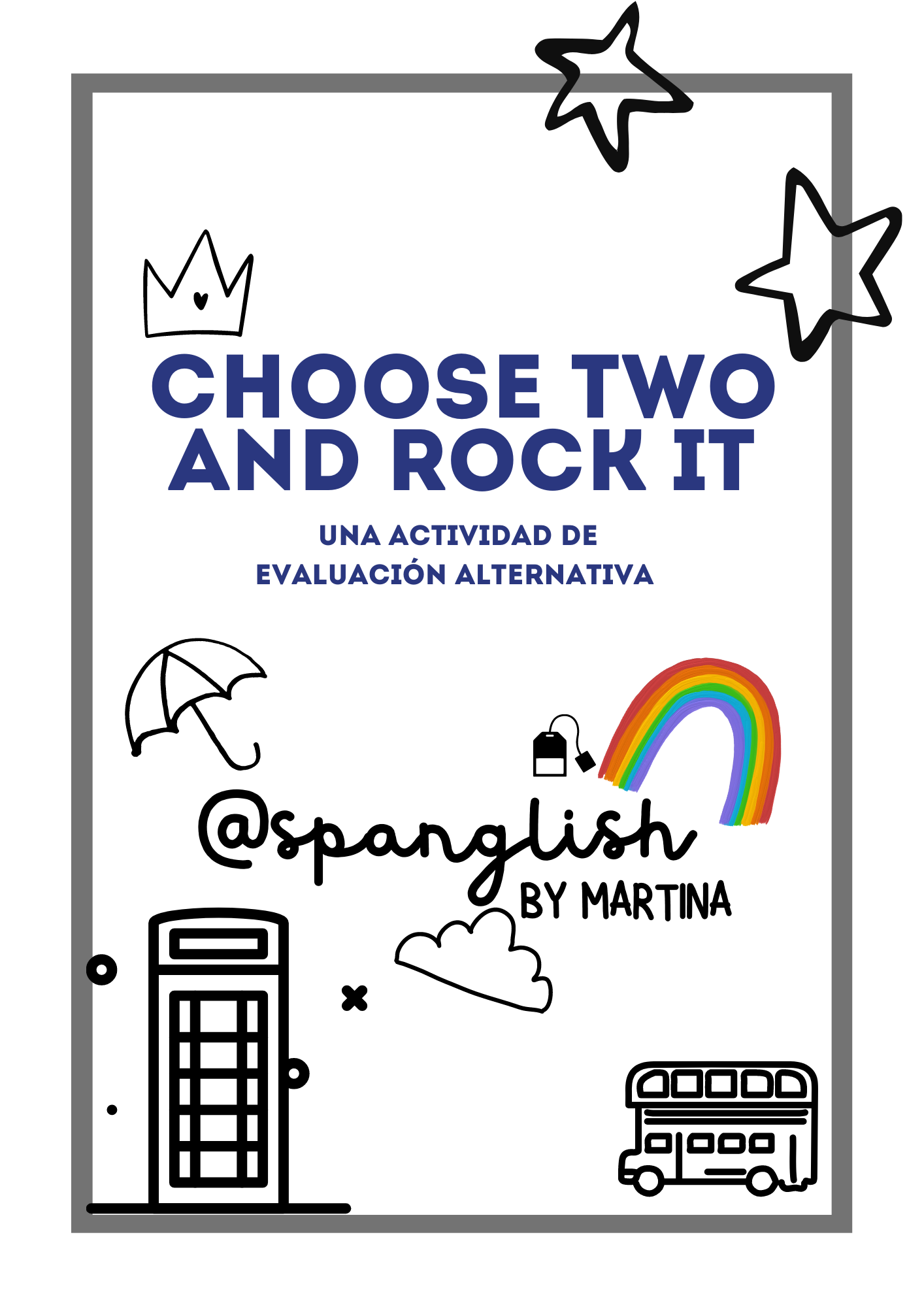 CHOOSE TWO AND ROCK IT

UNA ACTIVIDAD DE EVALUACIÓN ALTERNATIVA

@spanglish
BY MARTINA