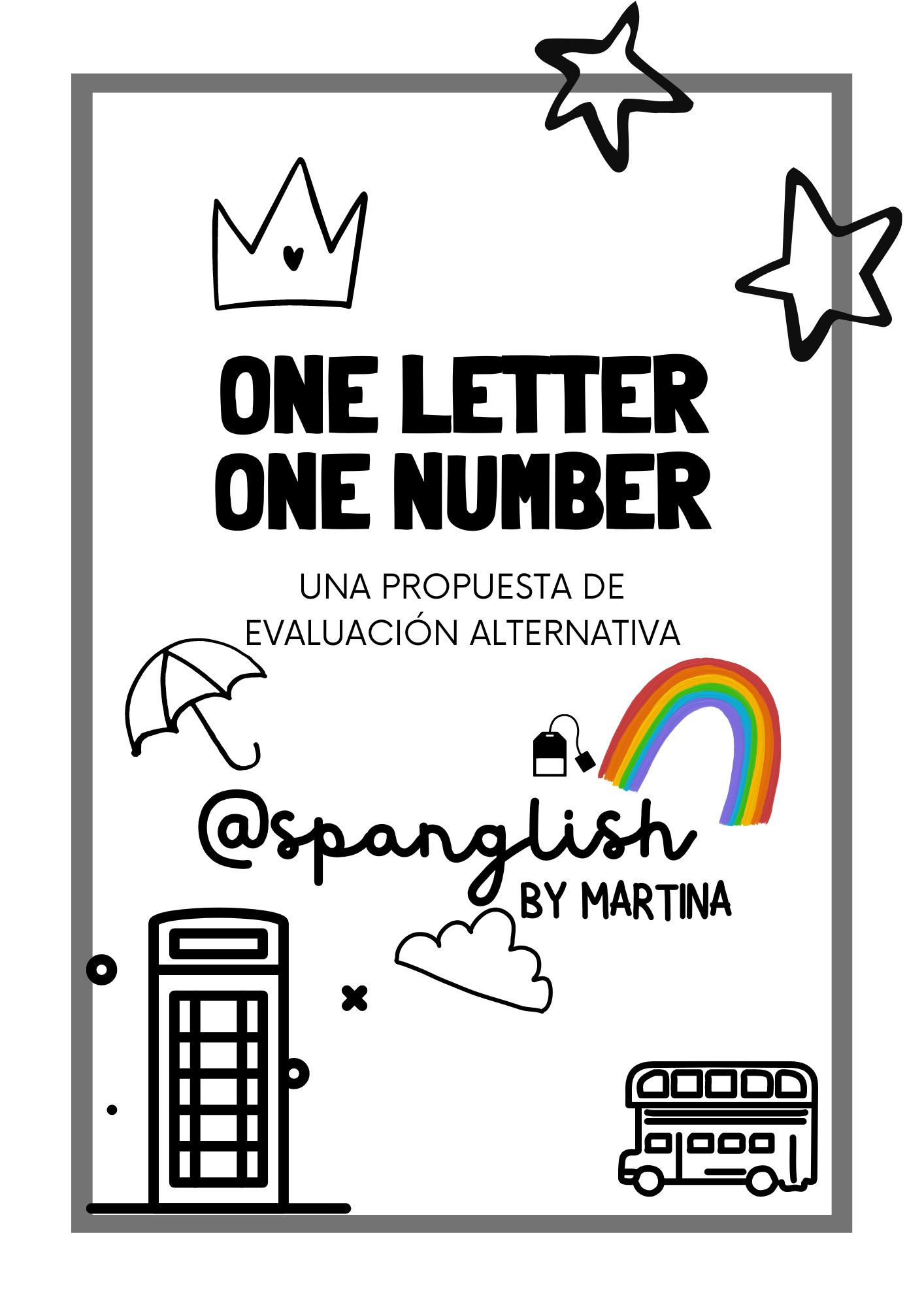 ONE LETTER
ONE NUMBER

UNA PROPUESTA DE
EVALUACIÓN ALTERNATIVA

@spanglish
BY MARTINA