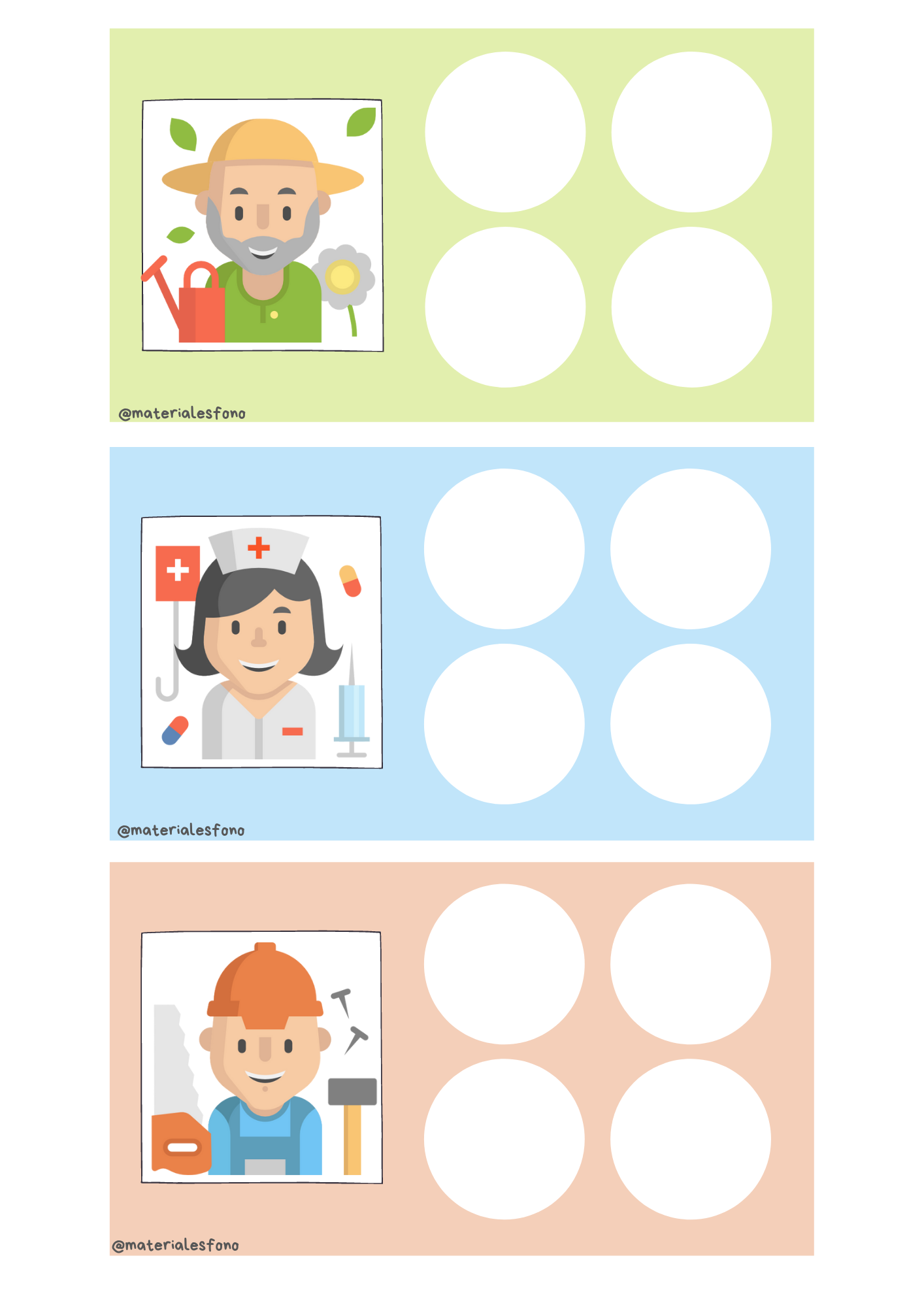 @materialesfono

@materialesfono

@materialesfono